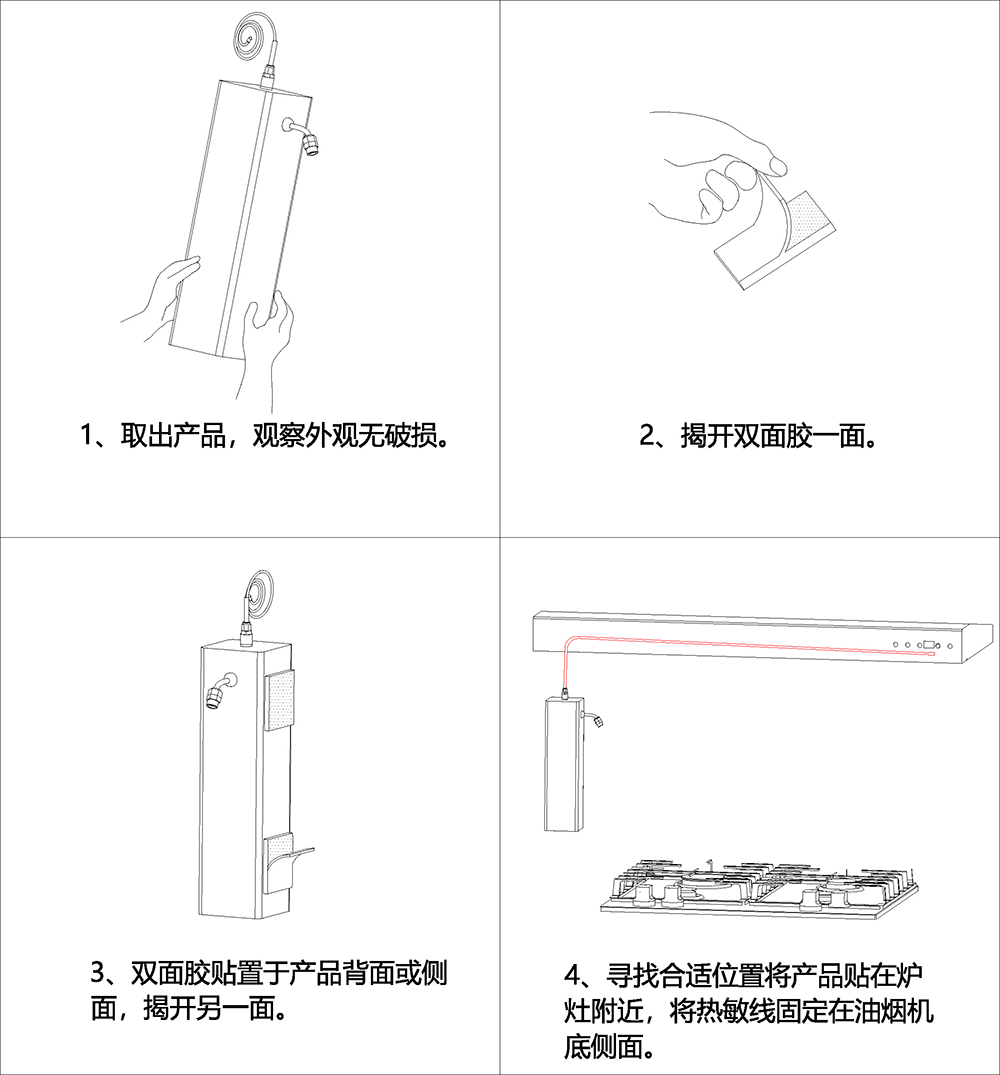 1、取出产品，观察外观无破损。

2、揭开双面胶一面。

3、双面胶贴置于产品背面或侧面，揭开另一面。

4、寻找合适位置将产品贴在炉灶附近，将热敏线固定在油烟机底侧面。